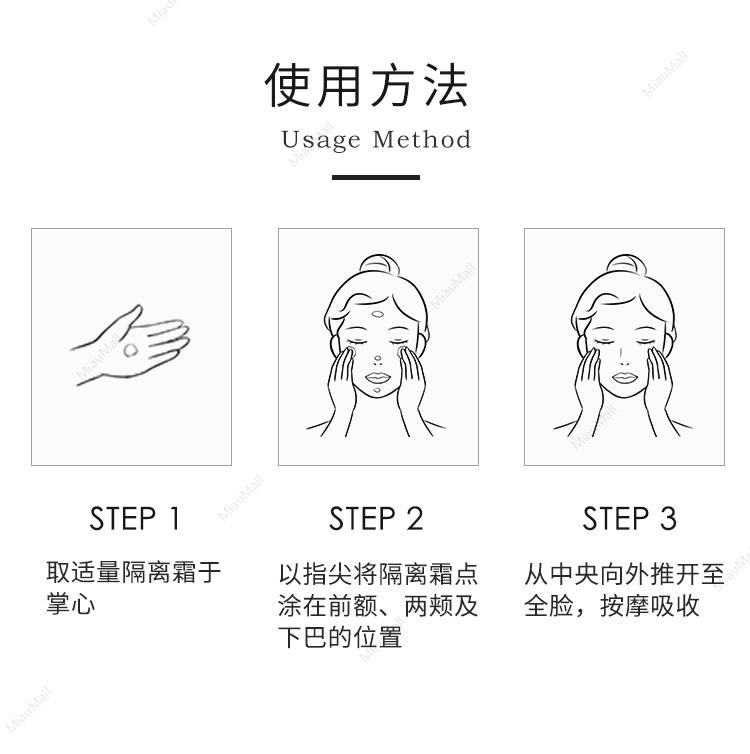 使用方法
Usage Method

STEP 1
取适量隔离霜于掌心

STEP 2
以指尖将隔离霜点涂在前额、两颊及下巴的位置

STEP 3
从中央向外推开至全脸，按摩吸收

MiauMall