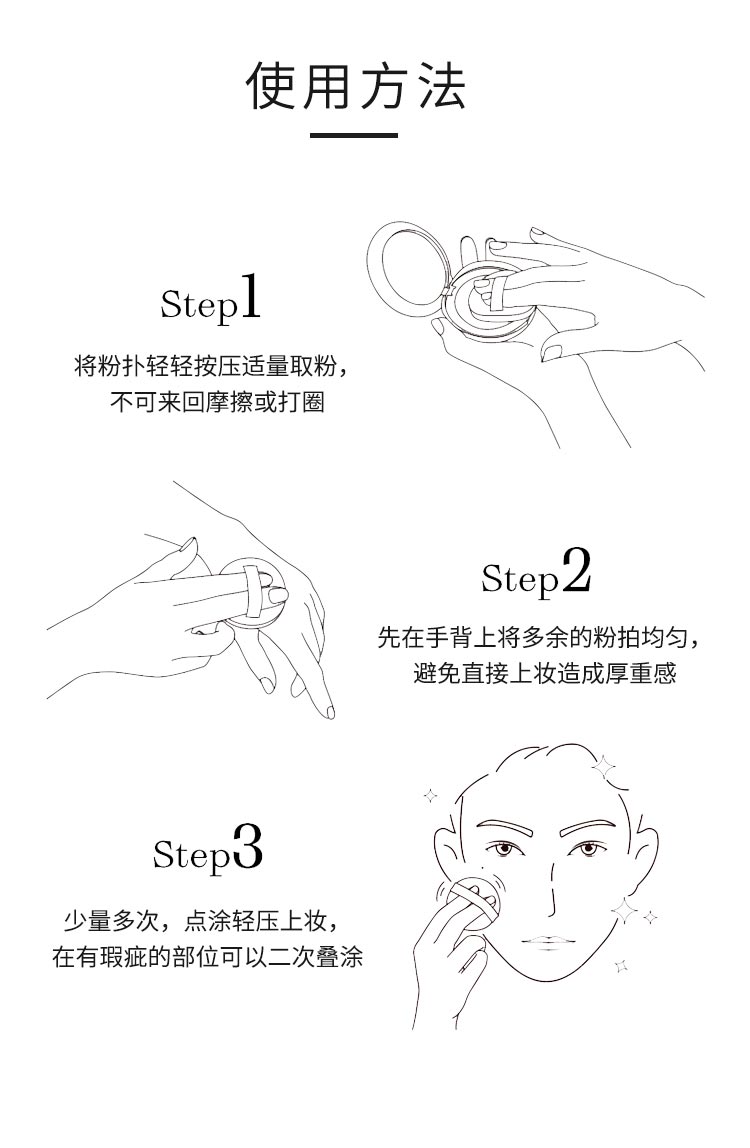 使用方法

Step1

将粉扑轻轻按压适量取粉，
不可来回摩擦或打圈

Step2

先在手背上将多余的粉拍均匀，
避免直接上妆造成厚重感

Step3

少量多次，点涂轻压上妆，
在有瑕疵的部位可以二次叠涂