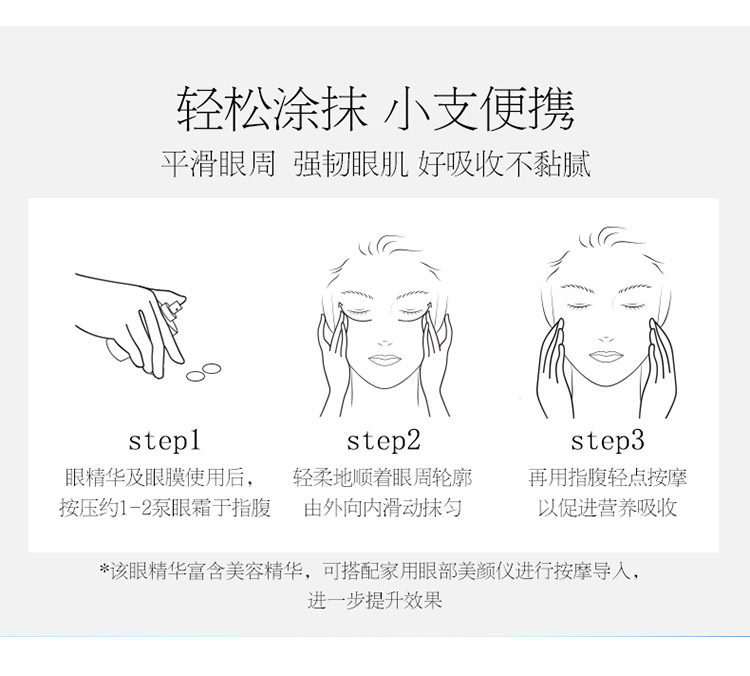 轻松涂抹 小支便携

平滑眼周 强韧眼肌 好吸收不黏腻

step1

眼精华及眼膜使用后，按压约1-2泵眼霜于指腹

step2

轻柔地顺着眼周轮廓由外向内滑动抹匀

step3

再用指腹轻点按摩以促进营养吸收

*该眼精华富含美容精华，可搭配家用眼部美颜仪进行按摩导入，进一步提升效果