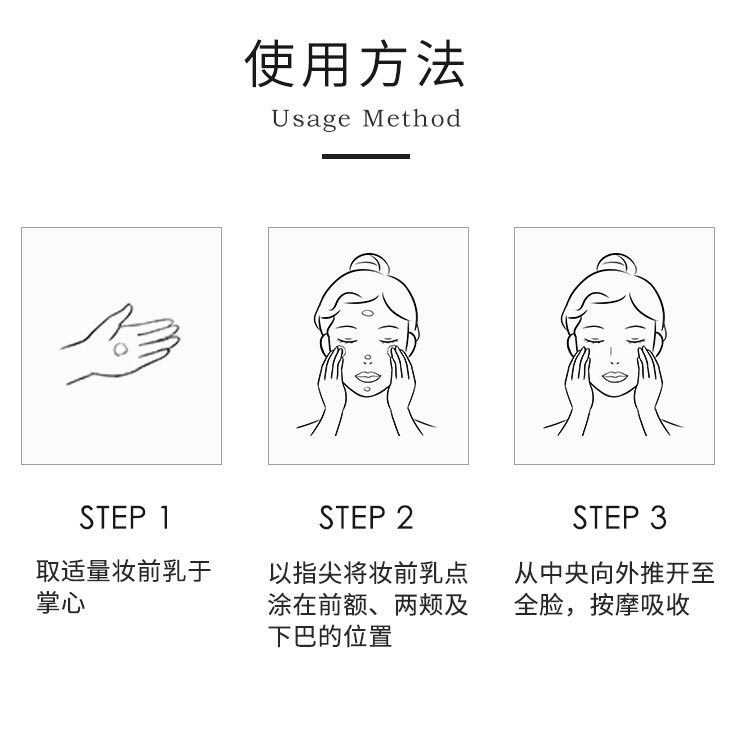 使用方法

Usage Method

STEP 1

取适量妆前乳于掌心

STEP 2

以指尖将妆前乳点涂在前额、两颊及下巴的位置

STEP 3

从中央向外推开至全脸，按摩吸收