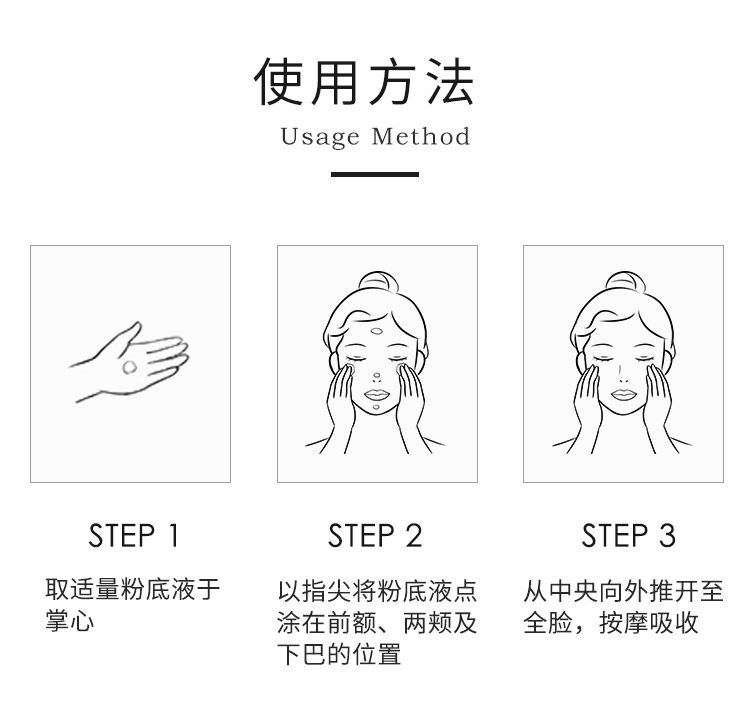 使用方法
Usage Method

STEP 1
取适量粉底液于掌心

STEP 2
以指尖将粉底液点涂在前额、两颊及下巴的位置

STEP 3
从中央向外推开至全脸，按摩吸收