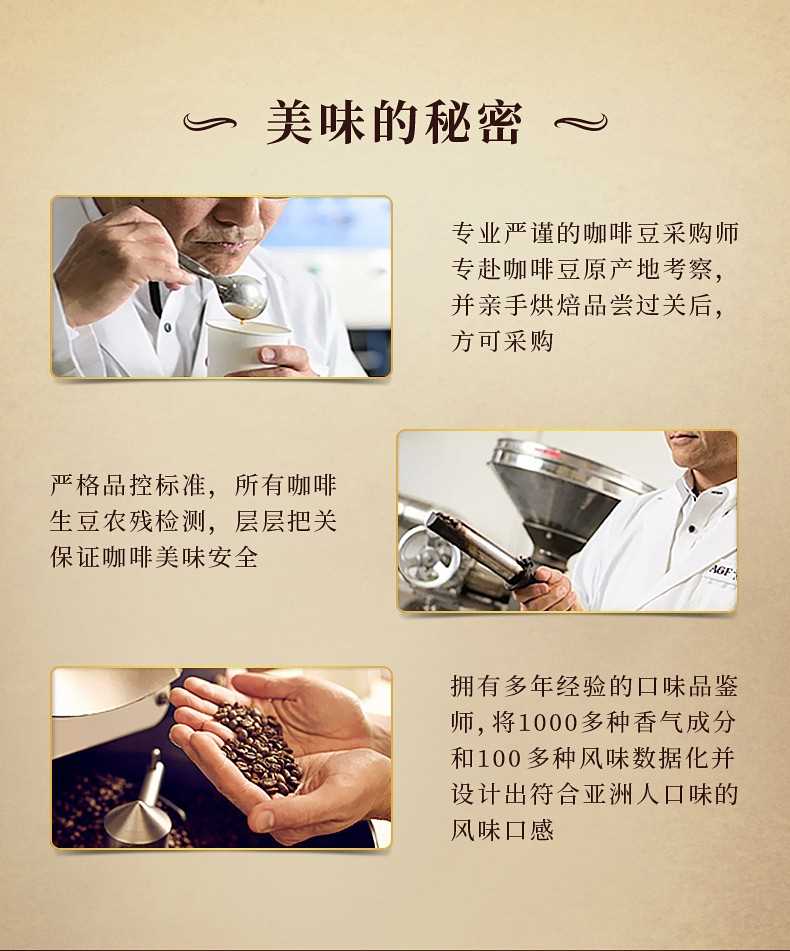 美味的秘密

专业严谨的咖啡豆采购师专赴咖啡豆原产地考察，并亲手烘焙品尝过关后，方可采购

严格品控标准，所有咖啡生豆农残检测，层层把关保证咖啡美味安全

AGF

拥有多年经验的口味品鉴师，将1000多种香气成分和100多种风味数据化并设计出符合亚洲人口味的风味口感