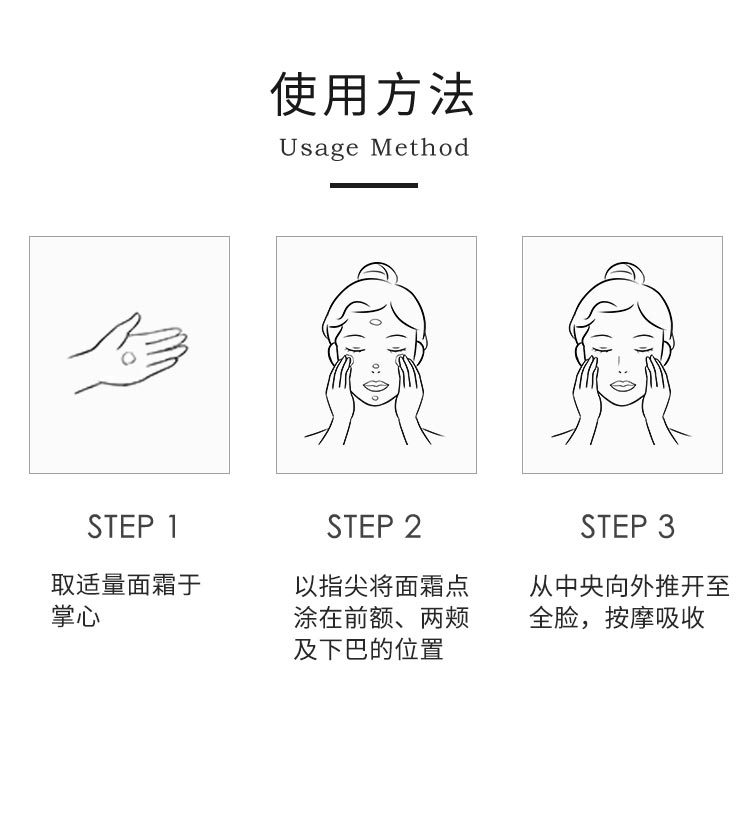 使用方法

Usage Method

STEP 1

取适量面霜于掌心

STEP 2

以指尖将面霜点涂在前额、两颊及下巴的位置

STEP 3

从中央向外推开至全脸，按摩吸收