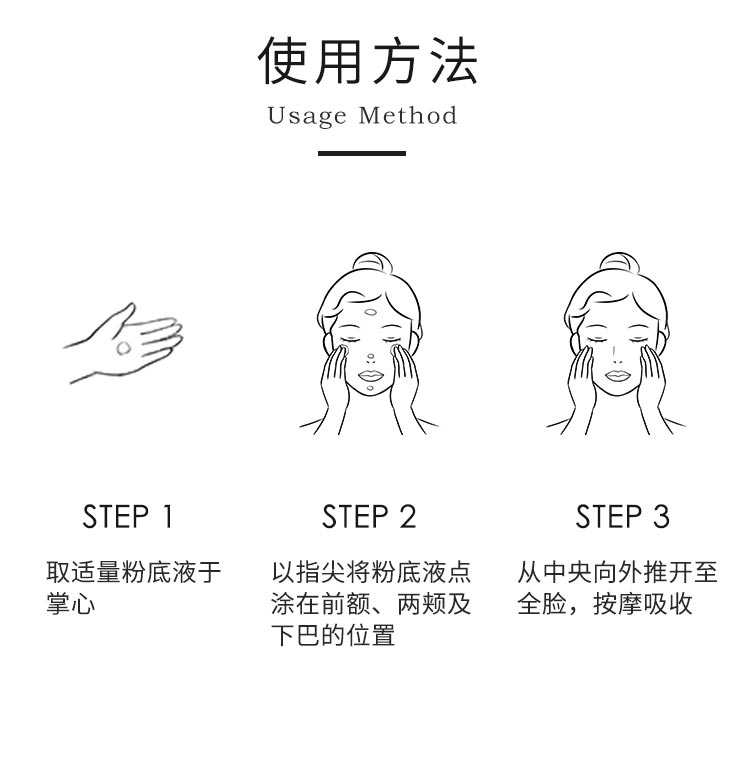 使用方法

Usage Method

STEP 1

取适量粉底液于掌心

STEP 2

以指尖将粉底液点涂在前额、两颊及下巴的位置

STEP 3

从中央向外推开至全脸，按摩吸收