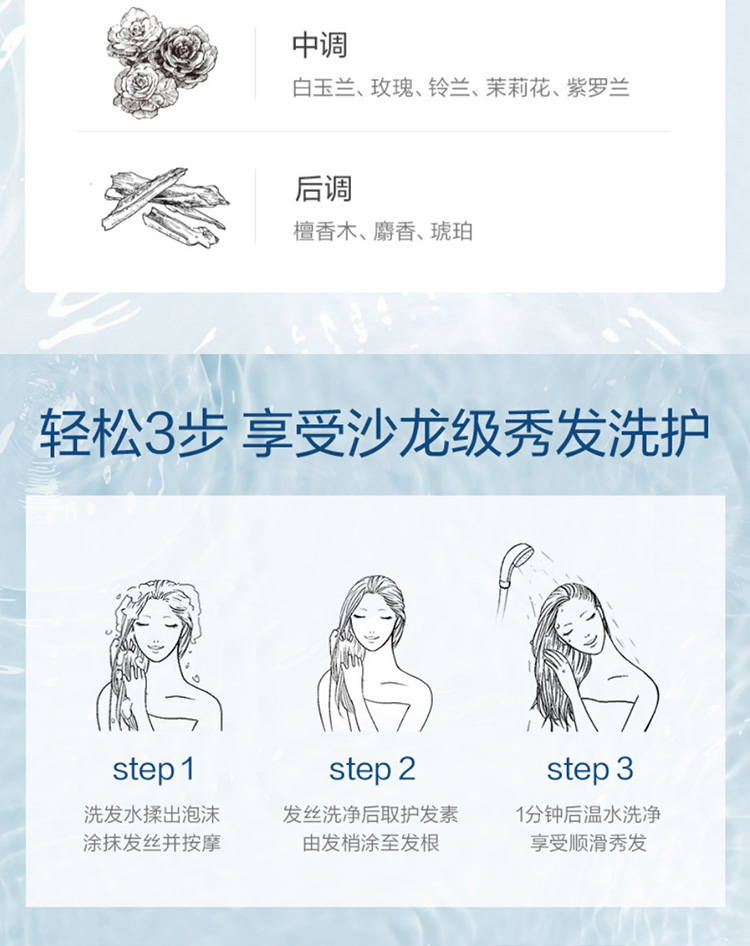 中调
白玉兰、玫瑰、铃兰、茉莉花、紫罗兰

后调
檀香木、麝香、琥珀

轻松3步 享受沙龙级秀发洗护

step 1
洗发水揉出泡沫
涂抹发丝并按摩

step 2
发丝洗净后取护发素
由发梢涂至发根

step 3
1分钟后温水洗净
享受顺滑秀发